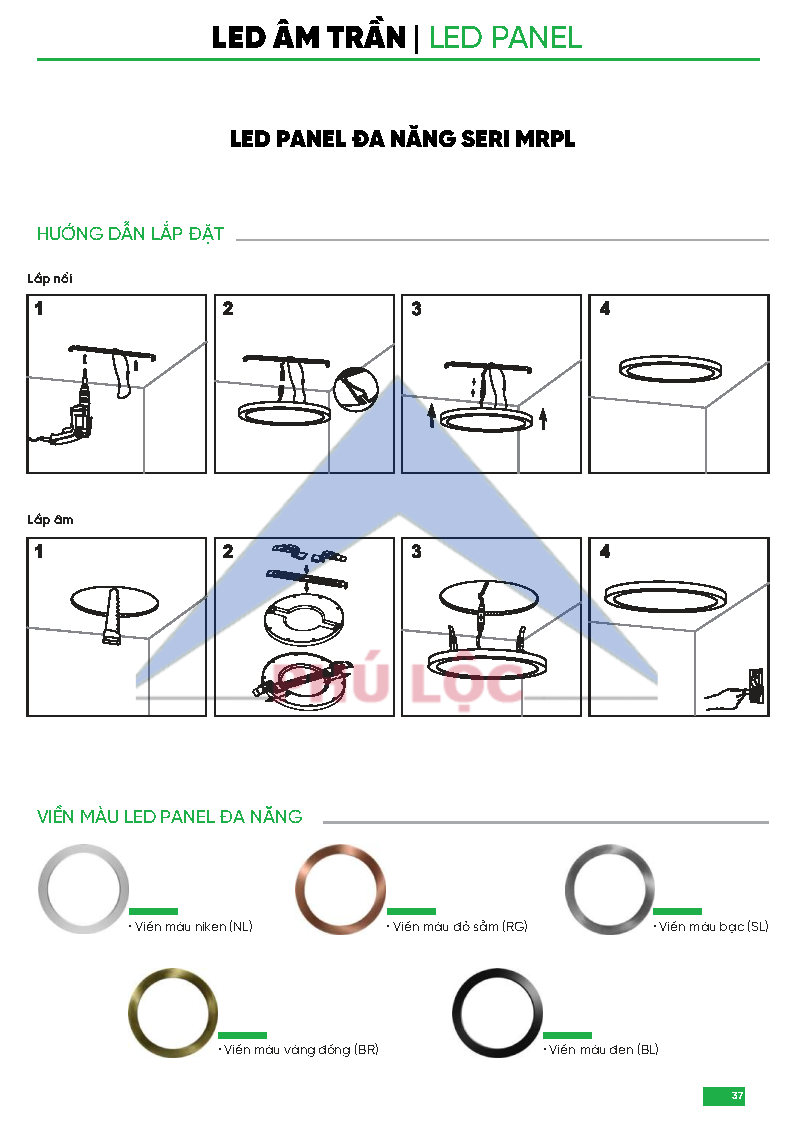 LED ÂM TRẦN | LED PANEL

LED PANEL ĐA NĂNG SERI MRPL

HƯỚNG DẪN LẮP ĐẶT

Lắp nổi

1

2

3

4

Lắp âm

1

2

3

4

PHÚ LỘC

VIỀN MÀU LED PANEL ĐA NĂNG

• Viền màu niken (NL)

• Viền màu đỏ sẫm (RG)

• Viền màu bạc (SL)

• Viền màu vàng đồng (BR)

• Viền màu đen (BL)

37