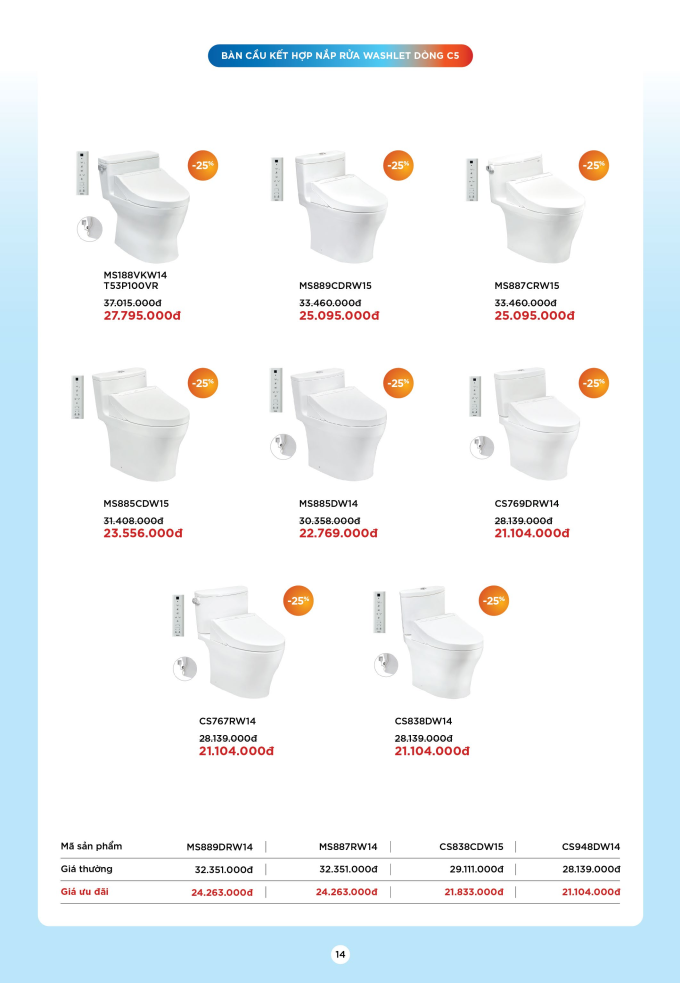 BÀN CẦU KẾT HỢP NẮP RỬA WASHLET DÒNG C5

-25%
MS188VKW14
T53P100VR
37.015.000đ
27.795.000đ

-25%
MS889CDRW15
33.460.000đ
25.095.000đ

-25%
MS887CRW15
33.460.000đ
25.095.000đ

-25%
MS885CDW15
31.408.000đ
23.556.000đ

-25%
MS885DW14
30.358.000đ
22.769.000đ

-25%
CS769DRW14
28.139.000đ
21.104.000đ

-25%
CS767RW14
28.139.000đ
21.104.000đ

-25%
CS838DW14
28.139.000đ
21.104.000đ

| Mã sản phẩm | MS889DRW14 | MS887RW14 | CS838CDW15 | CS948DW14 |
|---|---|---|---|---|
| Giá thường | 32.351.000đ | 32.351.000đ | 29.111.000đ | 28.139.000đ |
| Giá ưu đãi | 24.263.000đ | 24.263.000đ | 21.833.000đ | 21.104.000đ |

14