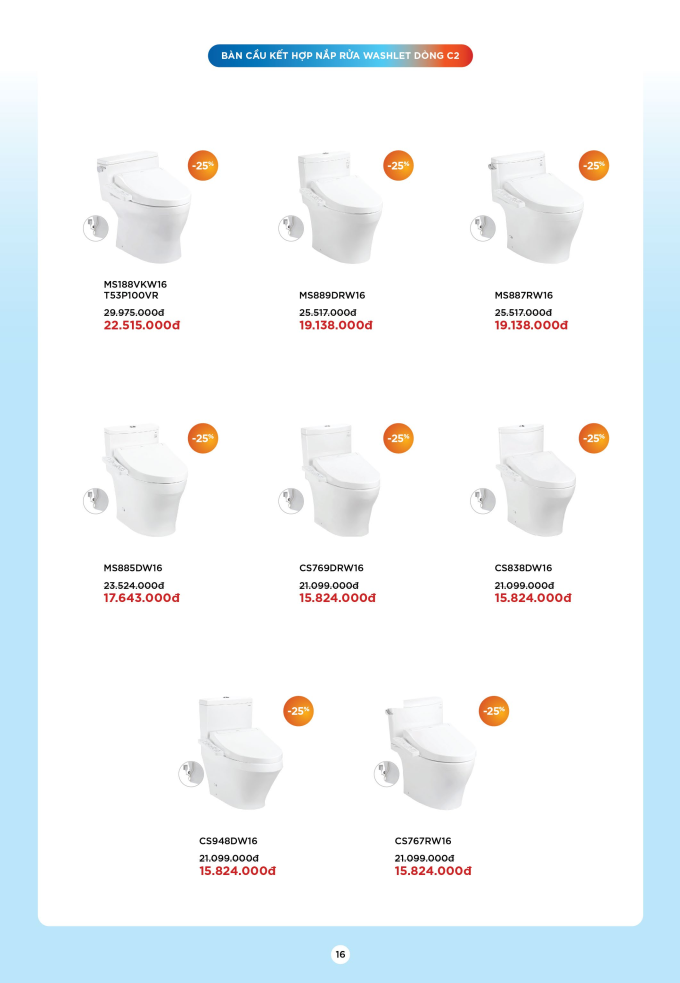 BÀN CẦU KẾT HỢP NẮP RỬA WASHLET DÒNG C2

-25%

MS188VKW16
T53P100VR
29.975.000đ
22.515.000đ

-25%

MS889DRW16
25.517.000đ
19.138.000đ

-25%

MS887RW16
25.517.000đ
19.138.000đ

-25%

MS885DW16
23.524.000đ
17.643.000đ

-25%

CS769DRW16
21.099.000đ
15.824.000đ

-25%

CS838DW16
21.099.000đ
15.824.000đ

-25%

CS948DW16
21.099.000đ
15.824.000đ

-25%

CS767RW16
21.099.000đ
15.824.000đ

16