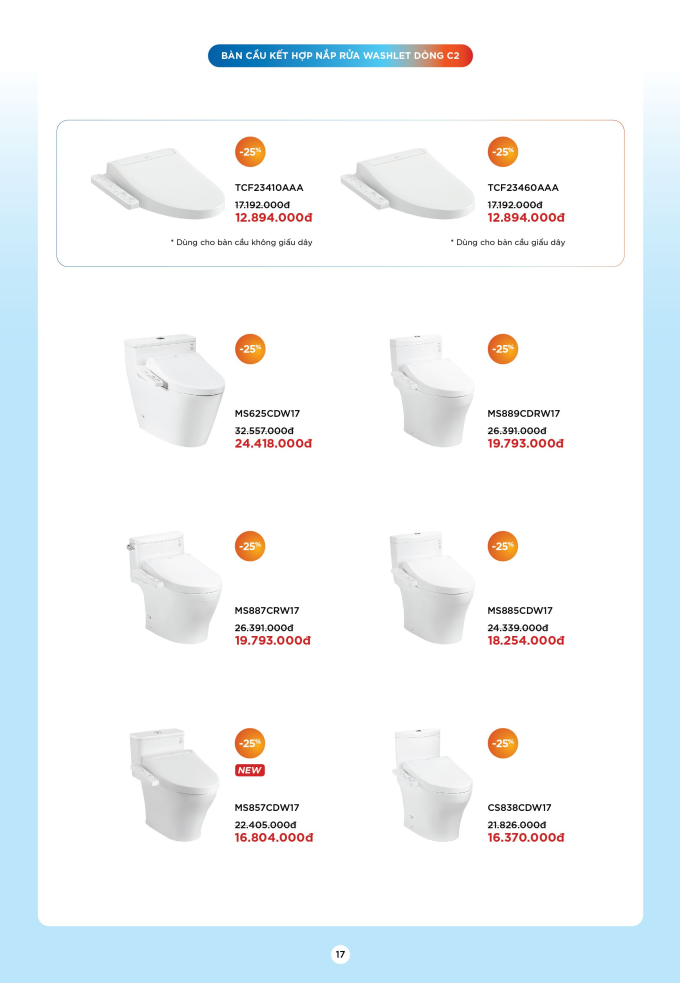 BÀN CẦU KẾT HỢP NẮP RỬA WASHLET DÒNG C2

-25%
TCF23410AAA
17.192.000đ
12.894.000đ
* Dùng cho bàn cầu không giấu dây

-25%
TCF23460AAA
17.192.000đ
12.894.000đ
* Dùng cho bàn cầu giấu dây

-25%
MS625CDW17
32.557.000đ
24.418.000đ

-25%
MS889CDRW17
26.391.000đ
19.793.000đ

-25%
MS887CRW17
26.391.000đ
19.793.000đ

-25%
MS885CDW17
24.339.000đ
18.254.000đ

-25%
NEW
MS857CDW17
22.405.000đ
16.804.000đ

-25%
CS838CDW17
21.826.000đ
16.370.000đ

17