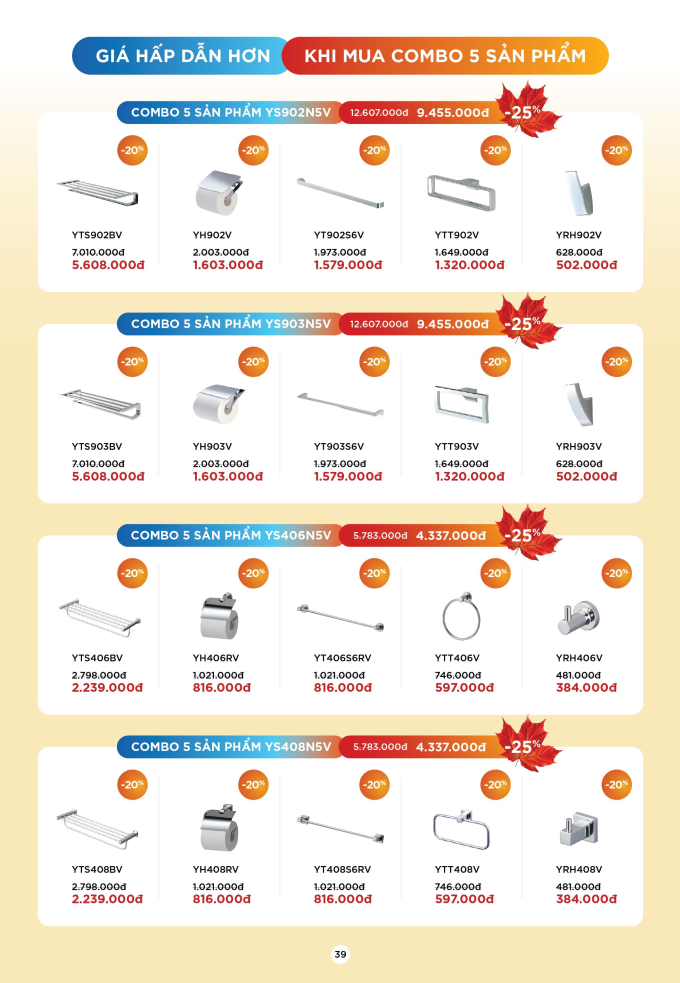 GIÁ HẤP DẪN HƠN KHI MUA COMBO 5 SẢN PHẨM

COMBO 5 SẢN PHẨM YS902N5V 12.607.000đ 9.455.000đ -25%

-20% YTS902BV 7.010.000đ 5.608.000đ

-20% YH902V 2.003.000đ 1.603.000đ

-20% YT902S6V 1.973.000đ 1.579.000đ

-20% YTT902V 1.649.000đ 1.320.000đ

-20% YRH902V 628.000đ 502.000đ

COMBO 5 SẢN PHẨM YS903N5V 12.607.000đ 9.455.000đ -25%

-20% YTS903BV 7.010.000đ 5.608.000đ

-20% YH903V 2.003.000đ 1.603.000đ

-20% YT903S6V 1.973.000đ 1.579.000đ

-20% YTT903V 1.649.000đ 1.320.000đ

-20% YRH903V 628.000đ 502.000đ

COMBO 5 SẢN PHẨM YS406N5V 5.783.000đ 4.337.000đ -25%

-20% YTS406BV 2.798.000đ 2.239.000đ

-20% YH406RV 1.021.000đ 816.000đ

-20% YT406S6RV 1.021.000đ 816.000đ

-20% YTT406V 746.000đ 597.000đ

-20% YRH406V 481.000đ 384.000đ

COMBO 5 SẢN PHẨM YS408N5V 5.783.000đ 4.337.000đ -25%

-20% YTS408BV 2.798.000đ 2.239.000đ

-20% YH408RV 1.021.000đ 816.000đ

-20% YT408S6RV 1.021.000đ 816.000đ

-20% YTT408V 746.000đ 597.000đ

-20% YRH408V 481.000đ 384.000đ

39